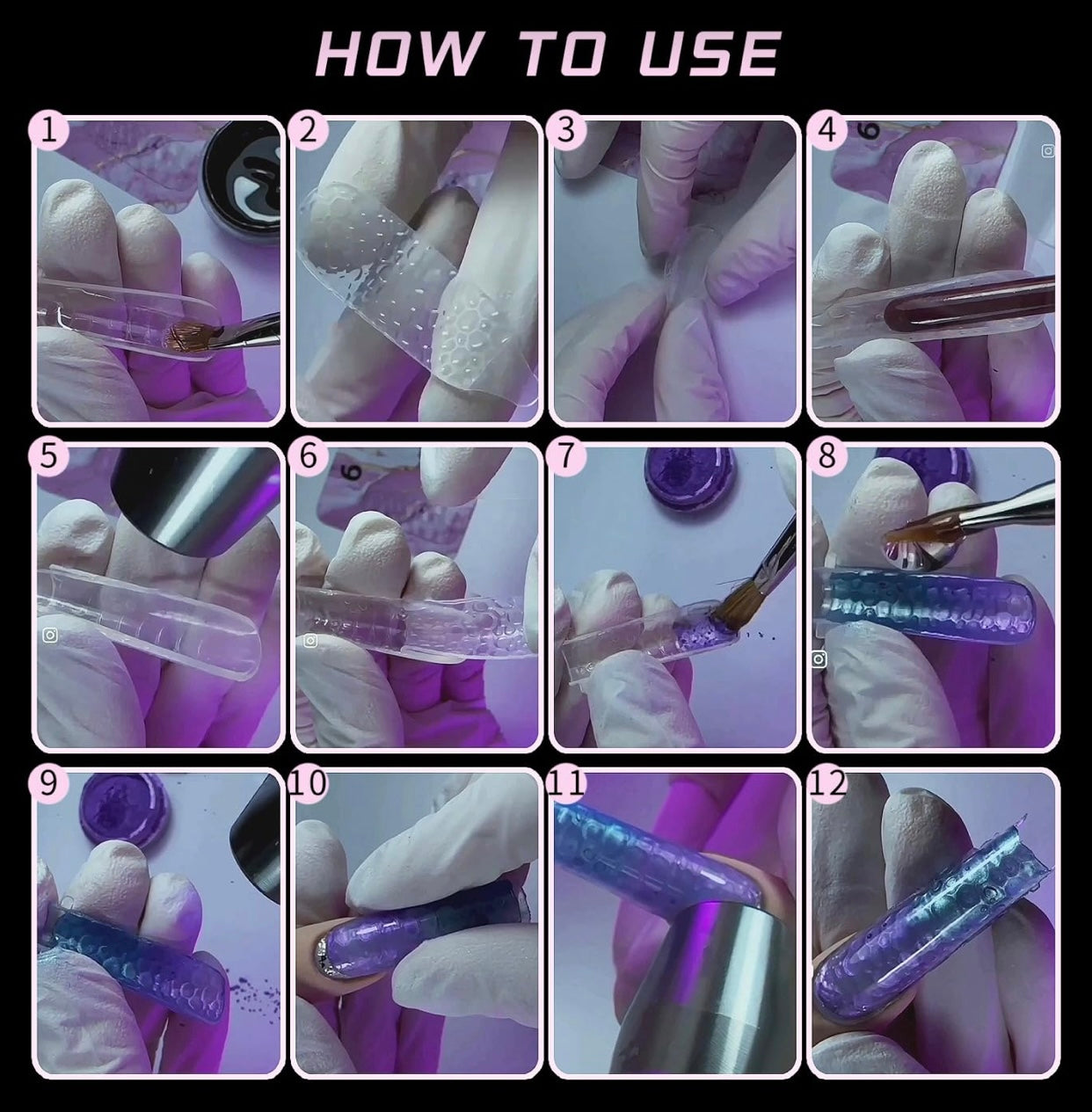 HOW TO USE

1

2

3

4

5

6

7

8

9

10

11

12